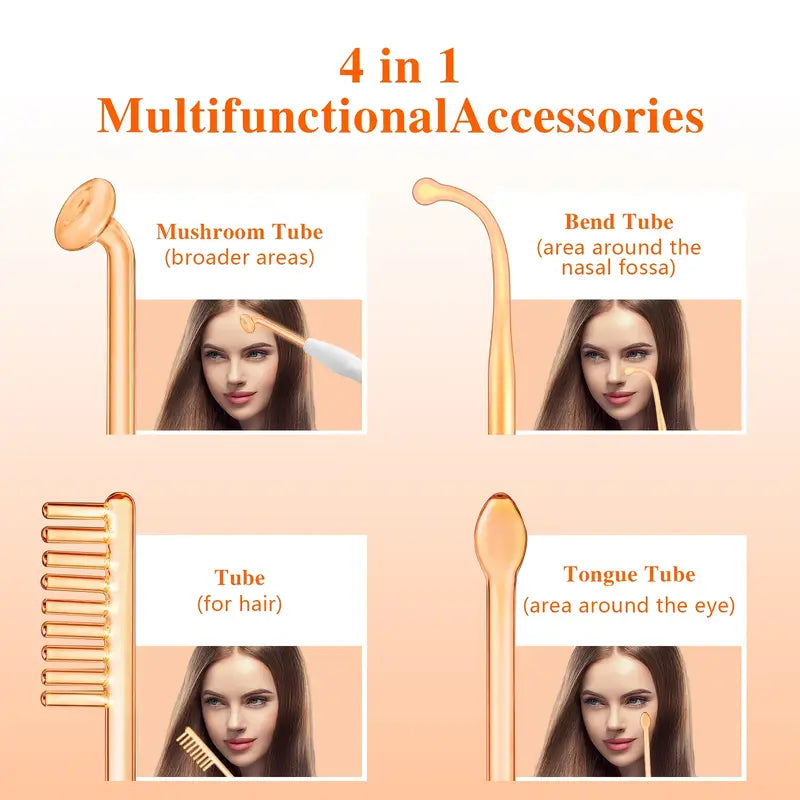 4 in 1
MultifunctionalAccessories

Mushroom Tube
(broader areas)

Bend Tube
(area around the nasal fossa)

Tube
(for hair)

Tongue Tube
(area around the eye)